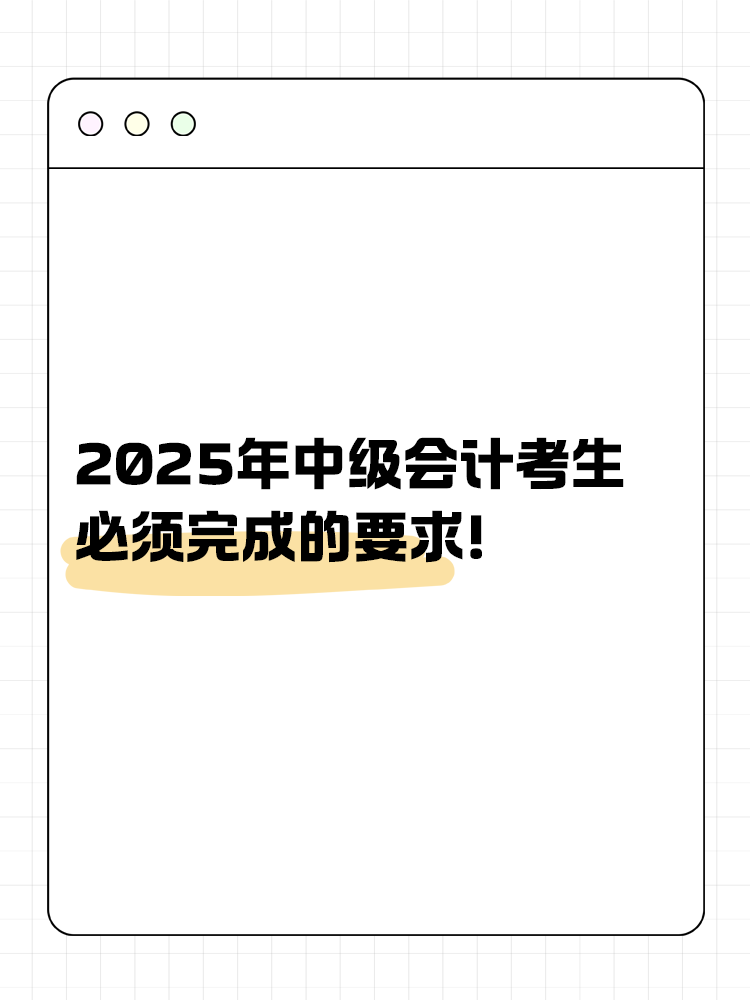 2025年中级会计考生
必须完成的要求!