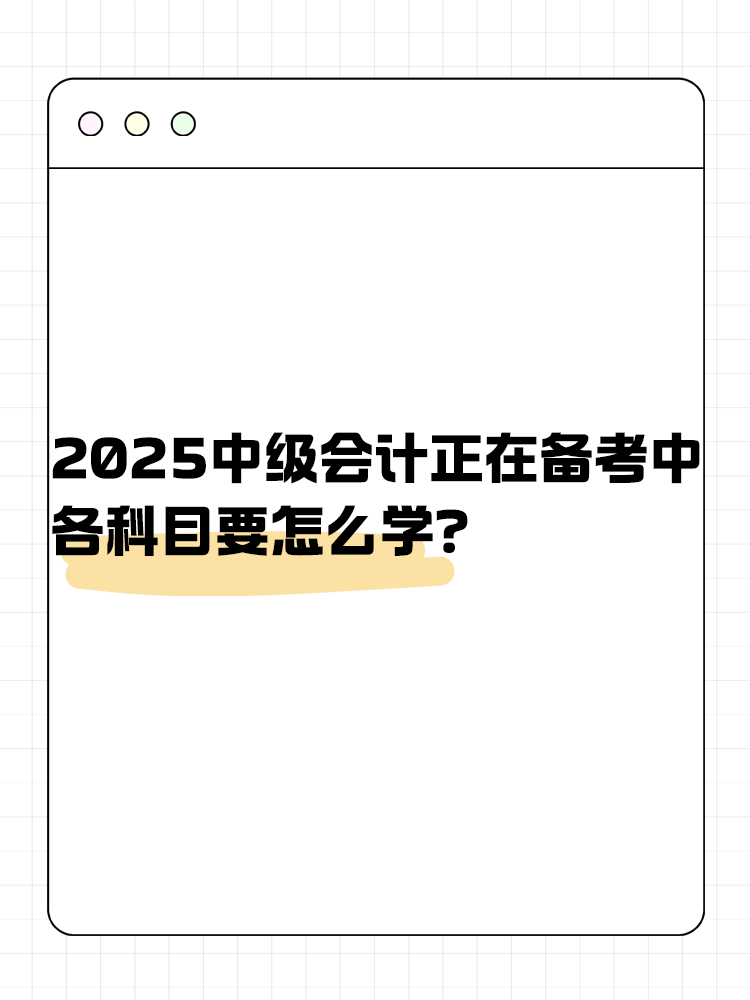 2025中级会计正在备考中
各科目要怎么学？