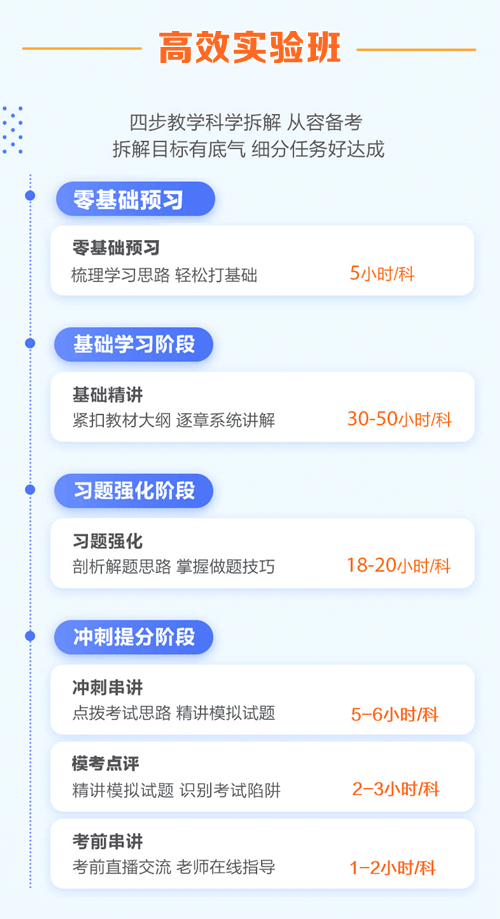 高效实验班

四步教学科学拆解 从容备考
拆解目标有底气 细分任务好达成

零基础预习

零基础预习
梳理学习思路 轻松打基础
5小时/科

基础学习阶段

基础精讲
紧扣教材大纲 逐章系统讲解
30-50小时/科

习题强化阶段

习题强化
剖析解题思路 掌握做题技巧
18-20小时/科

冲刺提分阶段

冲刺串讲
点拨考试思路 精讲模拟试题
5-6小时/科

模考点评
精讲模拟试题 识别考试陷阱
2-3小时/科

考前串讲
考前直播交流 老师在线指导
1-2小时/科